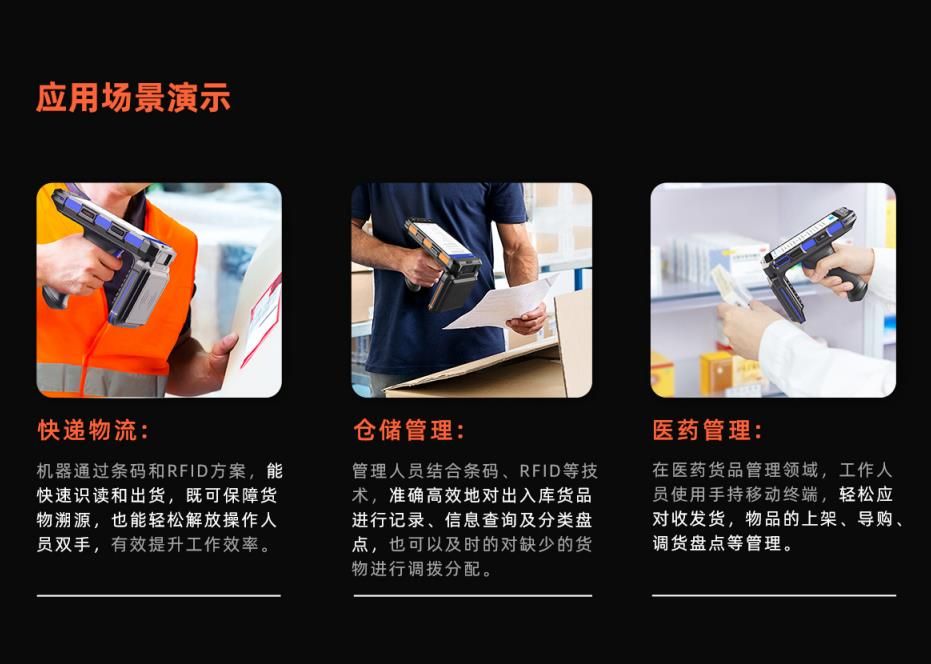 应用场景演示

快递物流：

机器通过条码和RFID方案，能快速识读和出货，既可保障货物溯源，也能轻松解放操作人员双手，有效提升工作效率。

仓储管理：

管理人员结合条码、RFID等技术，准确高效地对出入库货品进行记录、信息查询及分类盘点，也可以及时的对缺少的货物进行调拨分配。

医药管理：

在医药货品管理领域，工作人员使用手持移动终端，轻松应对收发货，物品的上架、导购、调货盘点等管理。